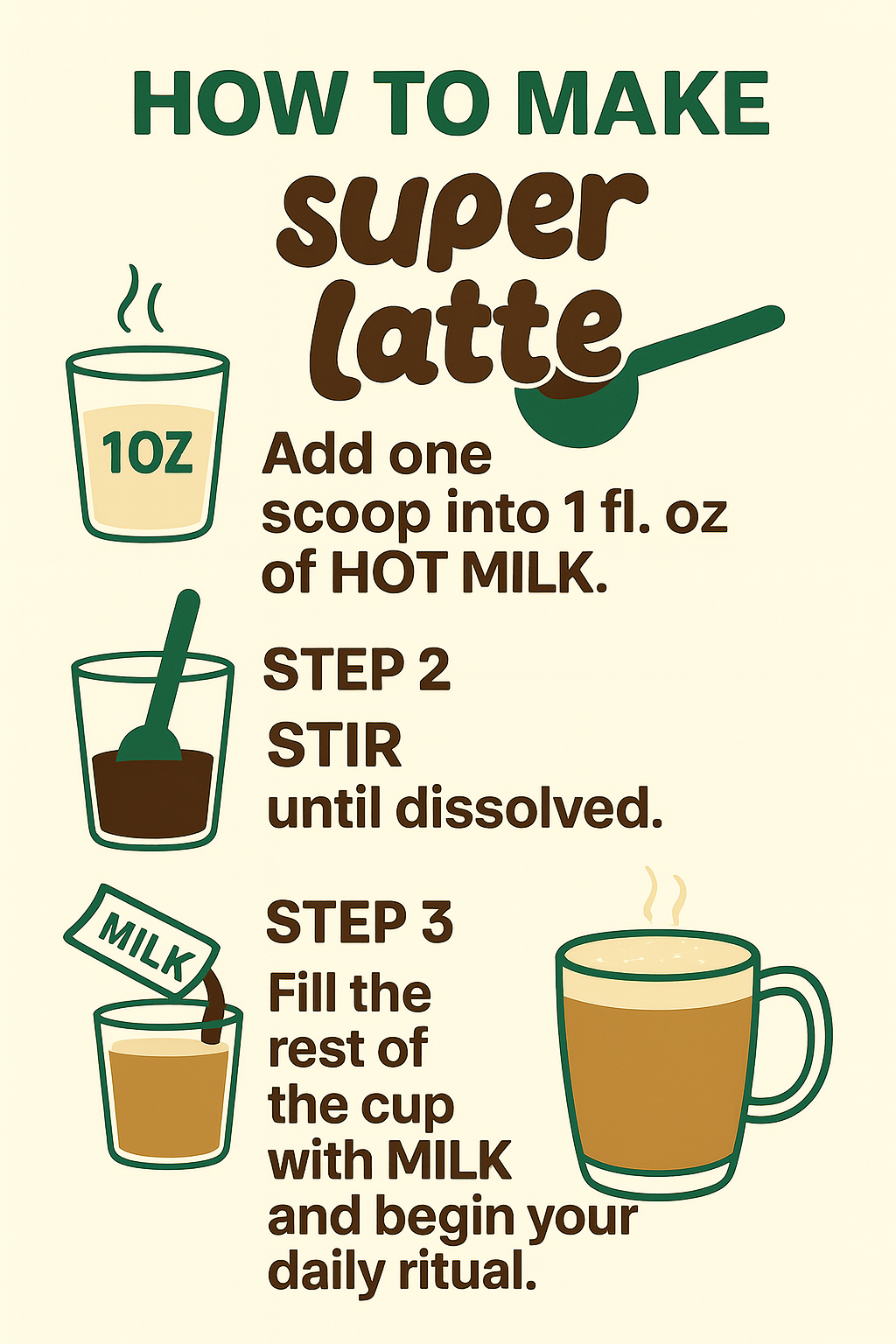 HOW TO MAKE
super latte

1OZ

Add one scoop into 1 fl. oz of HOT MILK.

STEP 2
STIR
until dissolved.

MILK

STEP 3
Fill the rest of the cup with MILK and begin your daily ritual.